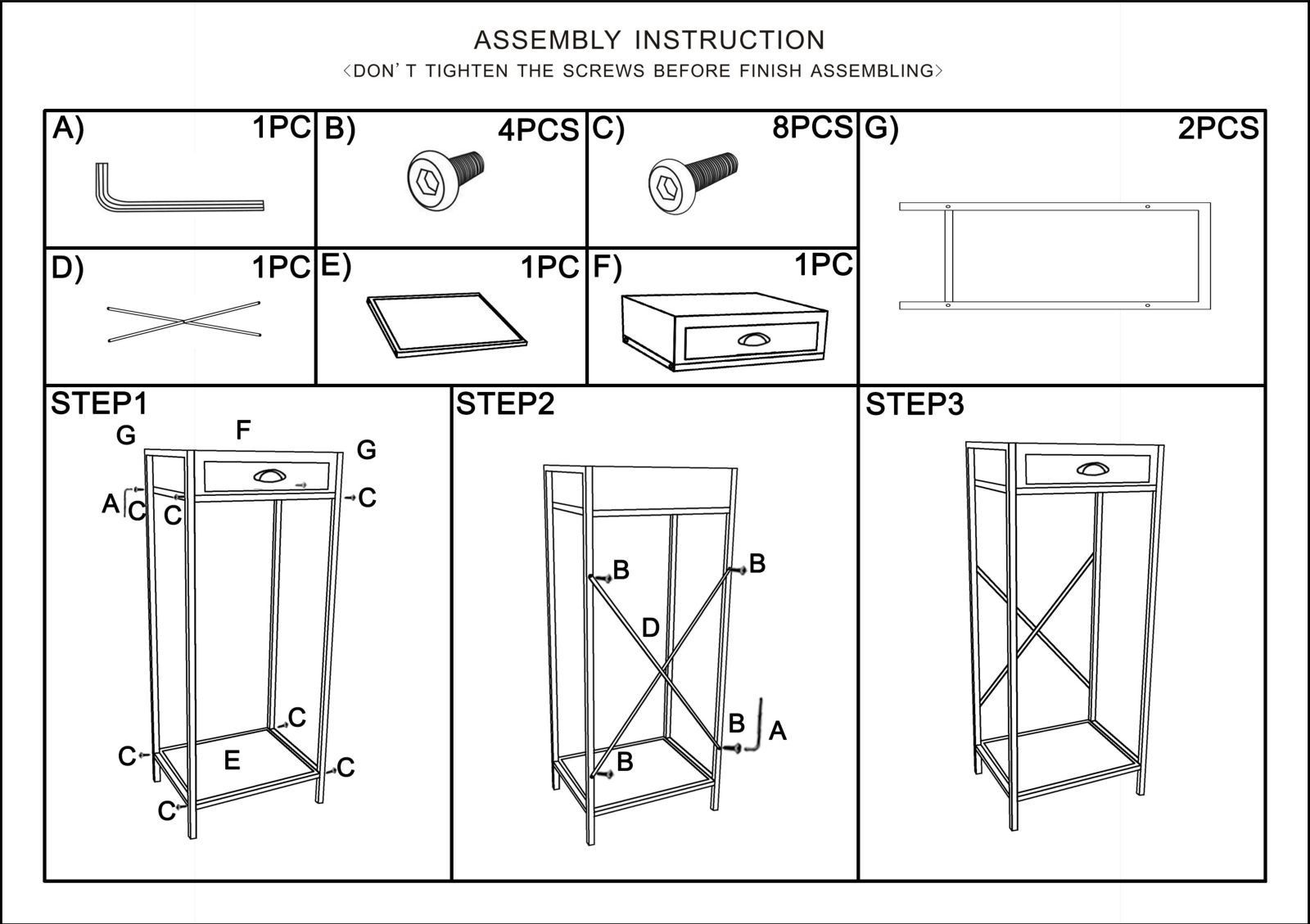 ASSEMBLY INSTRUCTION

〈DON' T TIGHTEN THE SCREWS BEFORE FINISH ASSEMBLING〉

A) 1PC

B) 4PCS

C) 8PCS

G) 2PCS

D) 1PC

E) 1PC

F) 1PC

STEP1

G F G

A C C C

C C E C C

STEP2

B B D B A B

STEP3