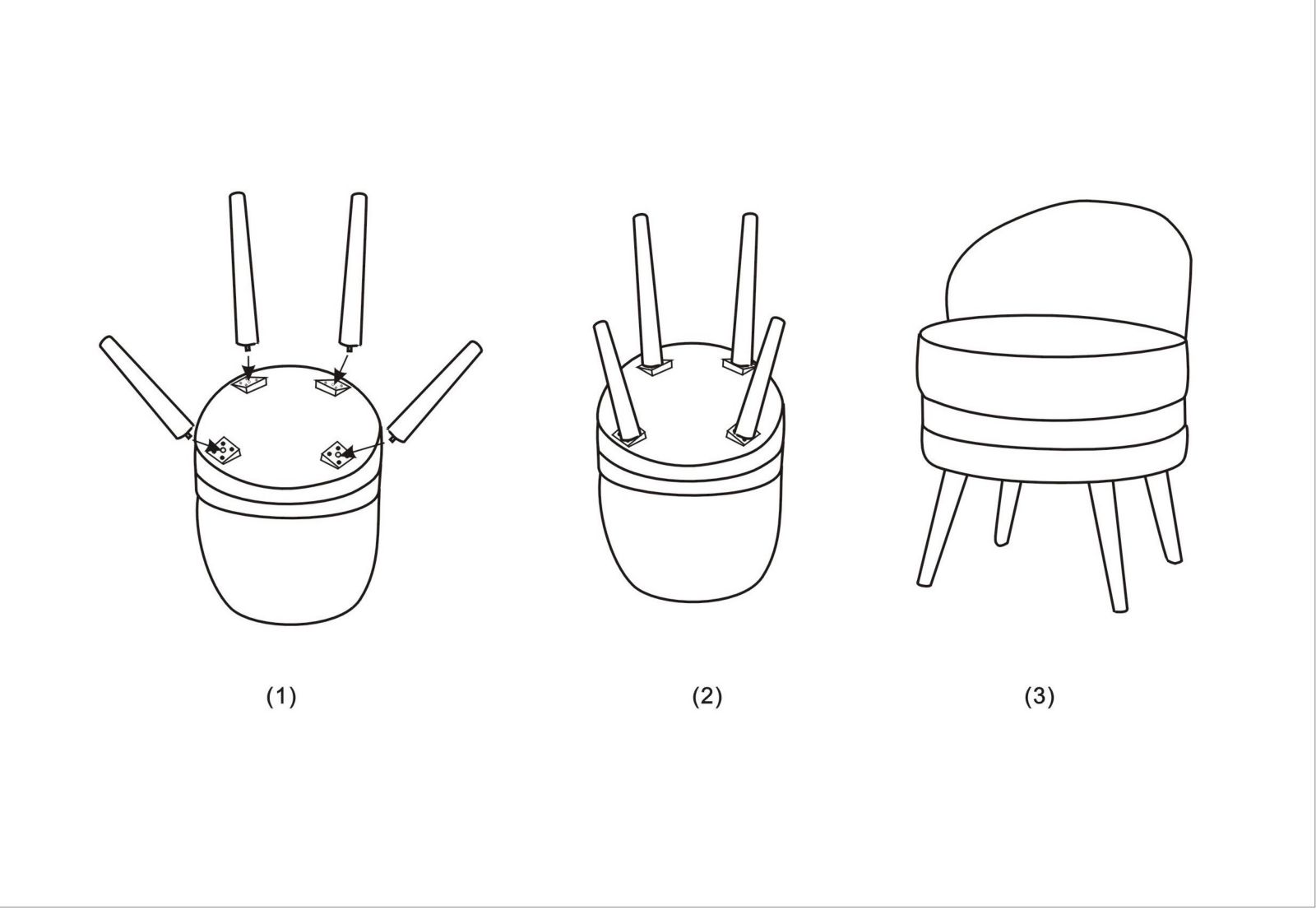 (1)

(2)

(3)